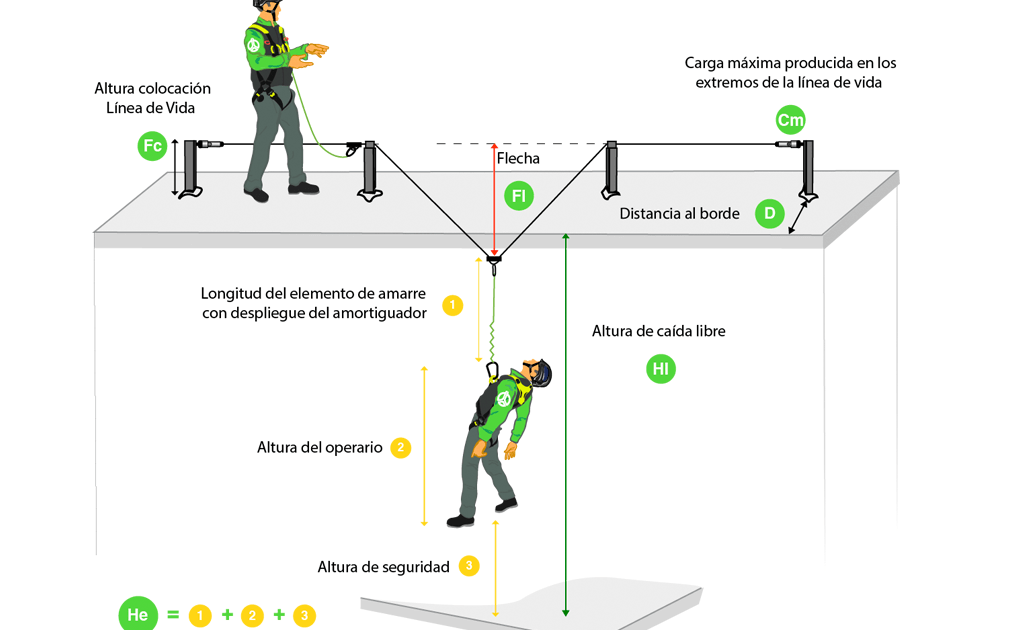 Altura colocación
Línea de Vida

Fc

Carga máxima producida en los extremos de la línea de vida

Cm

Flecha

Fl

Distancia al borde

D

Longitud del elemento de amarre con despliegue del amortiguador

1

Altura de caída libre

Hl

Altura del operario

2

Altura de seguridad

3

He = 1 + 2 + 3